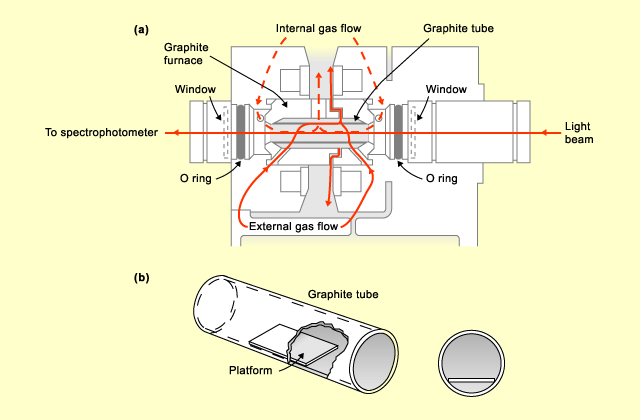 (a)

Internal gas flow

Graphite tube

Graphite furnace

Window

Window

To spectrophotometer

Light beam

O ring

O ring

External gas flow

(b)

Graphite tube

Platform